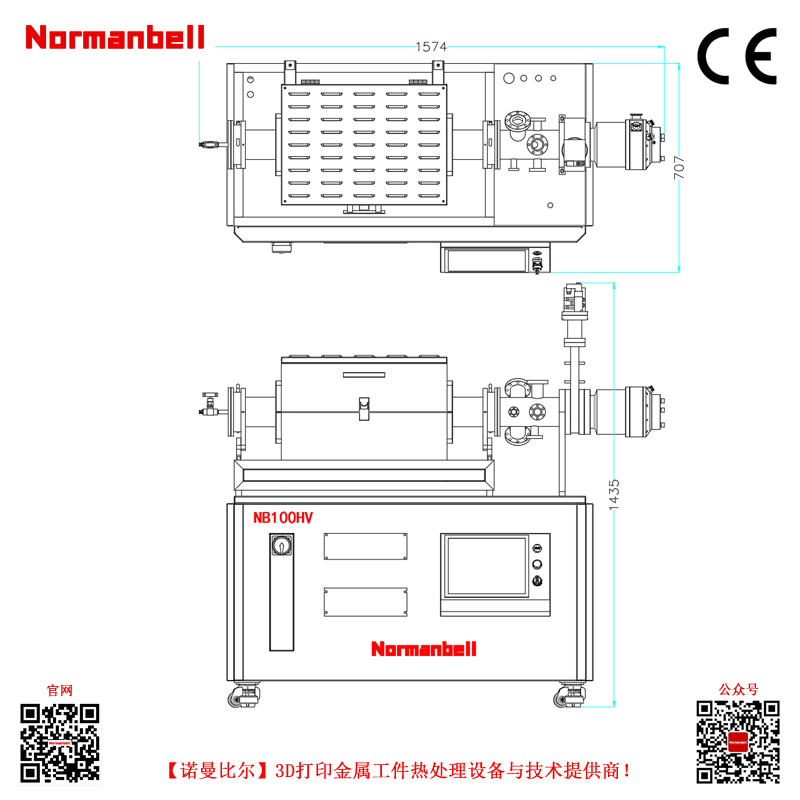 Normanbell

CE

1574

707

1435

NB100HV

Normanbell

官网

公众号

【诺曼比尔】3D打印金属工件热处理设备与技术提供商！